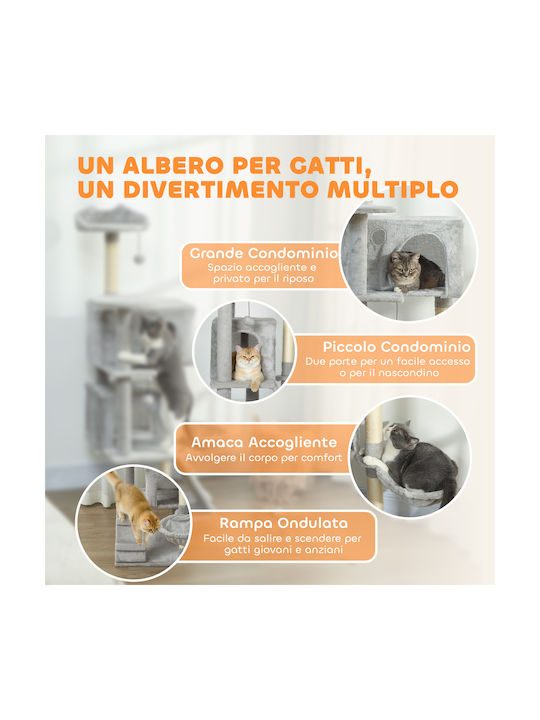 UN ALBERO PER GATTI, UN DIVERTIMENTO MULTIPLO

Grande Condominio
Spazio accogliente e privato per il riposo

Piccolo Condominio
Due porte per un facile accesso o per il nascondino

Amaca Accogliente
Avvolgere il corpo per comfort

Rampa Ondulata
Facile da salire e scendere per gatti giovani e anziani