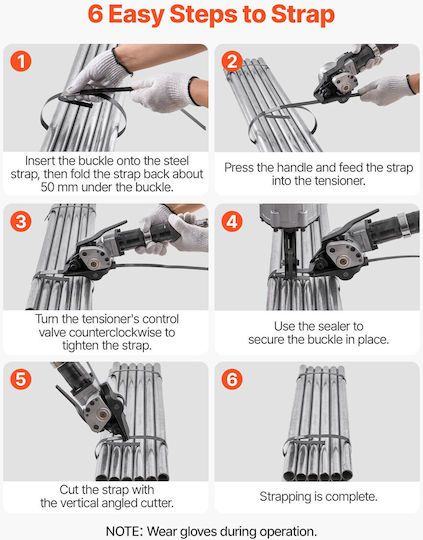 6 Easy Steps to Strap

1

Insert the buckle onto the steel strap, then fold the strap back about 50 mm under the buckle.

2

Press the handle and feed the strap into the tensioner.

3

Turn the tensioner's control valve counterclockwise to tighten the strap.

4

Use the sealer to secure the buckle in place.

5

Cut the strap with the vertical angled cutter.

6

Strapping is complete.

NOTE: Wear gloves during operation.