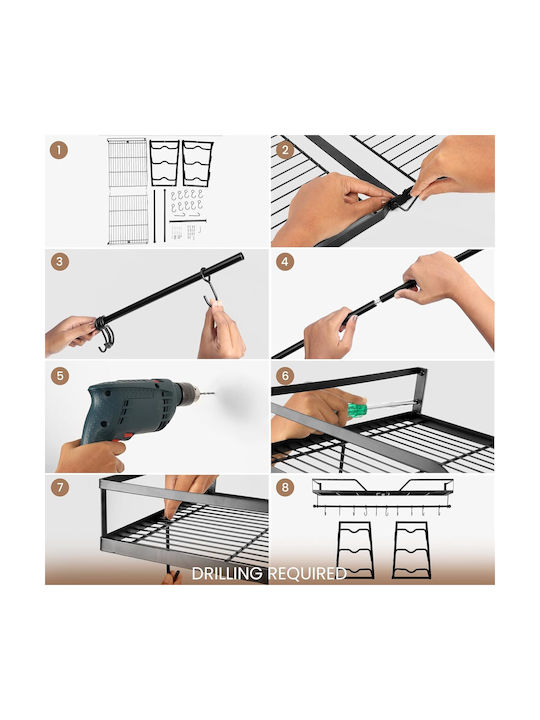 1

2

3

4

5

6

7

8

DRILLING REQUIRED