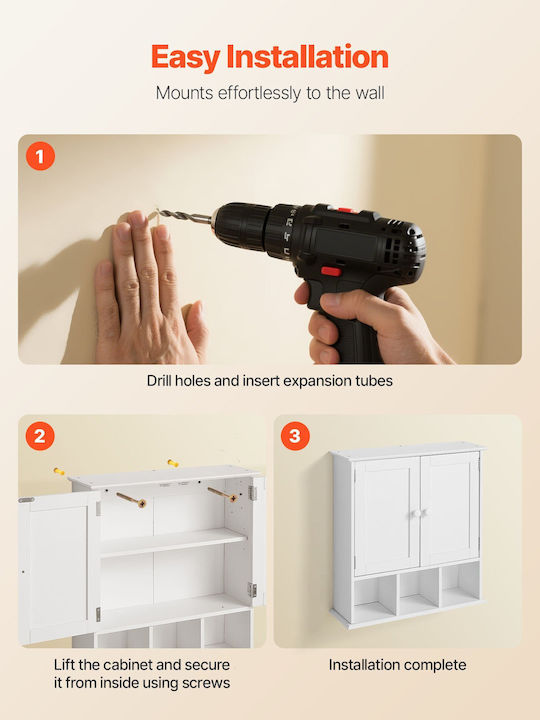 Easy Installation

Mounts effortlessly to the wall

1

Drill holes and insert expansion tubes

2

Lift the cabinet and secure it from inside using screws

3

Installation complete