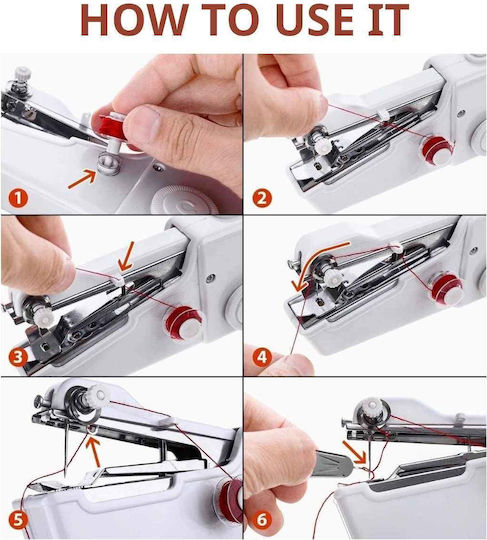 HOW TO USE IT

1

2

3

4

5

6