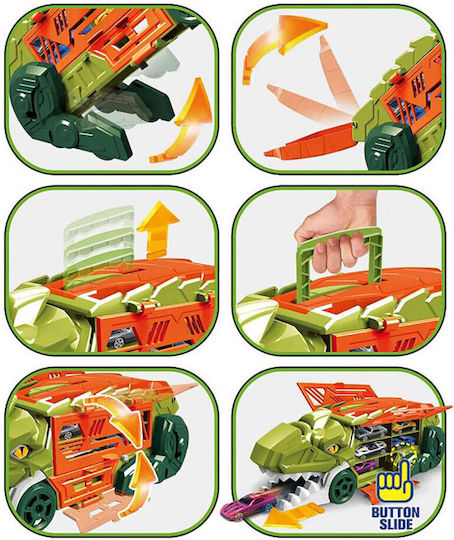 BUTTON SLIDE