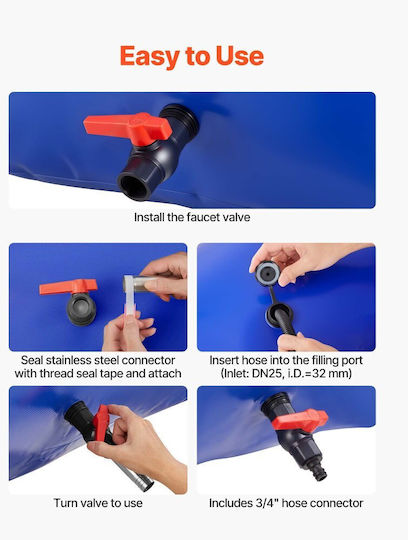 Easy to Use

Install the faucet valve

Seal stainless steel connector with thread seal tape and attach

Insert hose into the filling port (Inlet: DN25, i.D.=32 mm)

Turn valve to use

Includes 3/4" hose connector