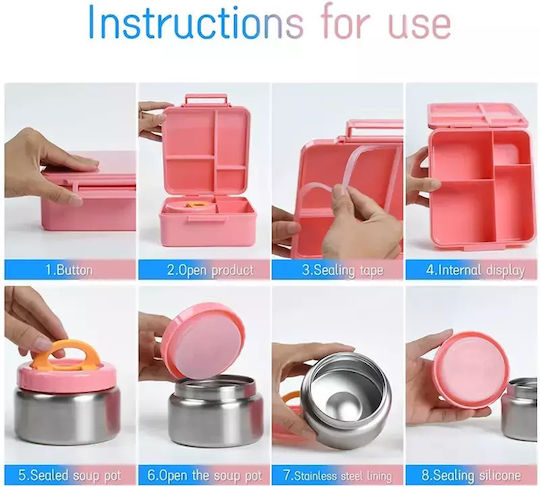 Instructions for use

1.Button

2.Open product

3.Sealing tape

4.Internal display

5.Sealed soup pot

6.Open the soup pot

7.Stainless steel lining

8.Sealing silicone