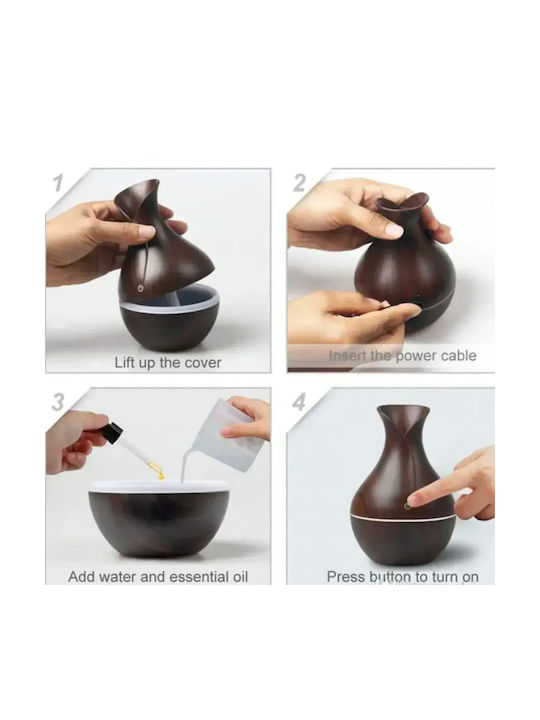 1
Lift up the cover

2
Insert the power cable

3
Add water and essential oil

4
Press button to turn on