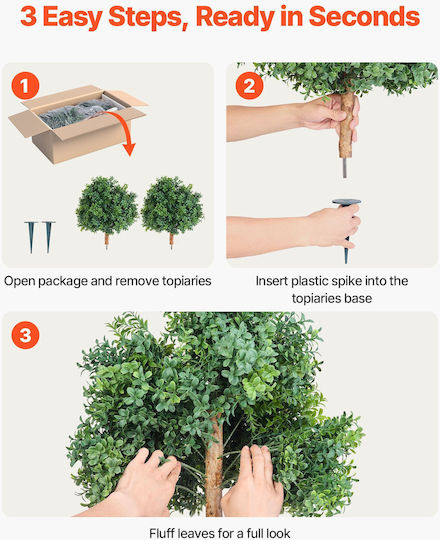 3 Easy Steps, Ready in Seconds

1

Open package and remove topiaries

2

Insert plastic spike into the topiaries base

3

Fluff leaves for a full look