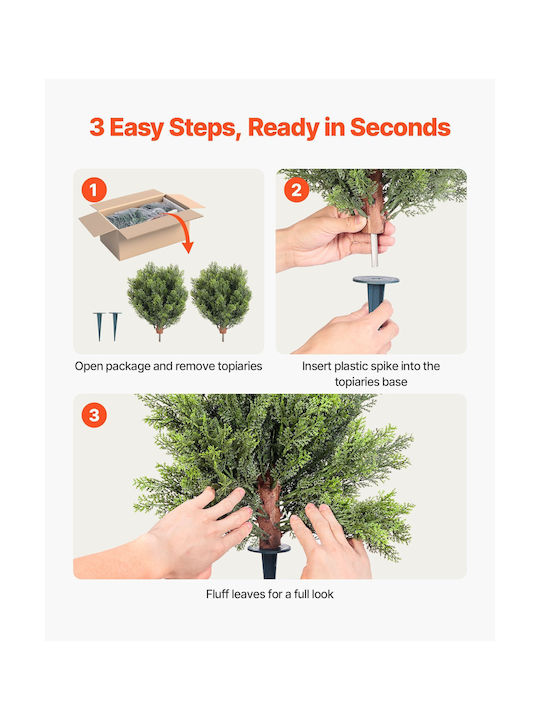 3 Easy Steps, Ready in Seconds

1

Open package and remove topiaries

2

Insert plastic spike into the topiaries base

3

Fluff leaves for a full look