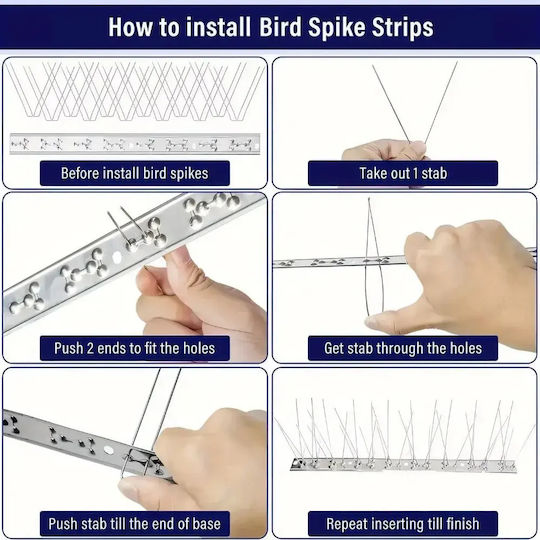 How to install Bird Spike Strips

Before install bird spikes

Take out 1 stab

Push 2 ends to fit the holes

Get stab through the holes

Push stab till the end of base

Repeat inserting till finish