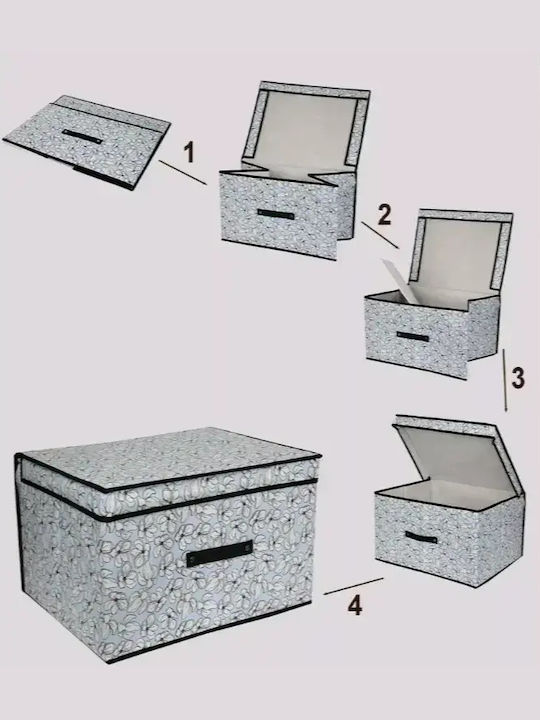 1
2
3
4