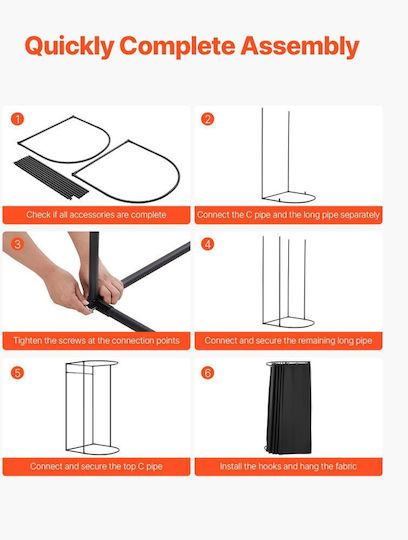 Quickly Complete Assembly

1
Check if all accessories are complete

2
Connect the C pipe and the long pipe separately

3
Tighten the screws at the connection points

4
Connect and secure the remaining long pipe

5
Connect and secure the top C pipe

6
Install the hooks and hang the fabric