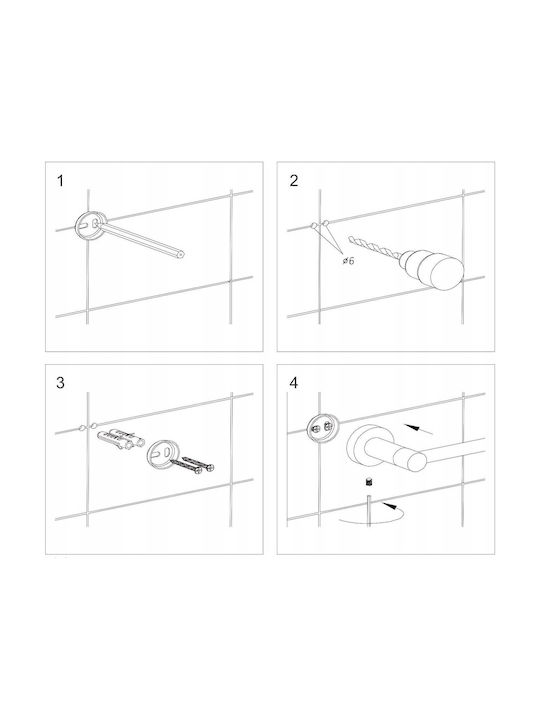 1

2

ø6

3

4