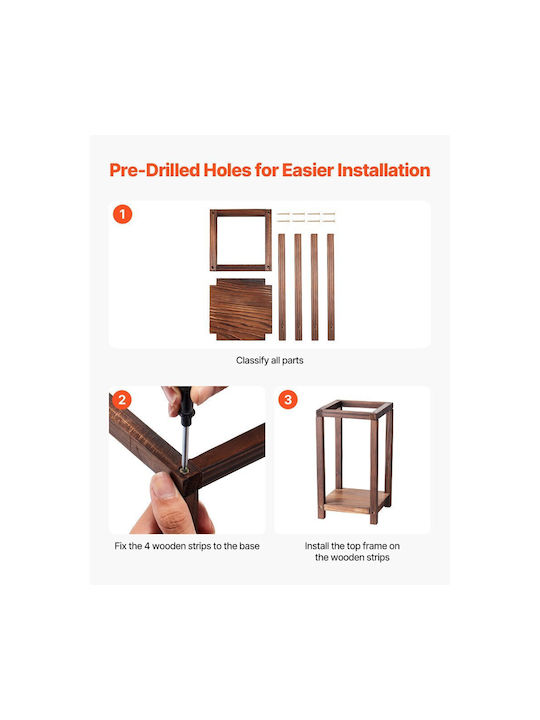 Pre-Drilled Holes for Easier Installation

1

Classify all parts

2

Fix the 4 wooden strips to the base

3

Install the top frame on the wooden strips