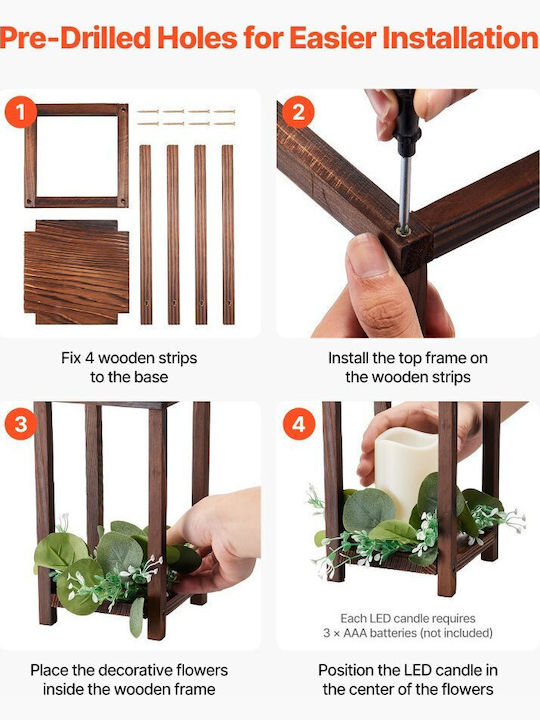 Pre-Drilled Holes for Easier Installation

1

Fix 4 wooden strips to the base

2

Install the top frame on the wooden strips

3

Place the decorative flowers inside the wooden frame

4

Each LED candle requires 3 × AAA batteries (not included)

Position the LED candle in the center of the flowers