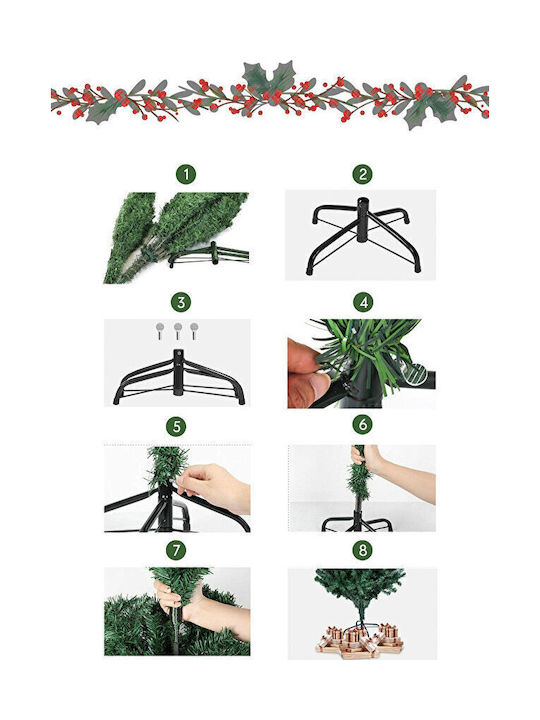 1
2
3
4
5
6
7
8