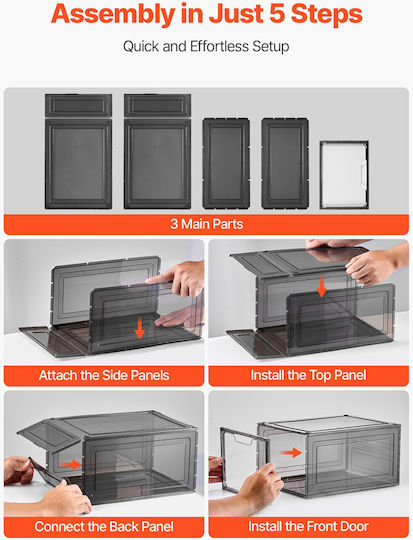 Assembly in Just 5 Steps

Quick and Effortless Setup

3 Main Parts

Attach the Side Panels

Install the Top Panel

Connect the Back Panel

Install the Front Door