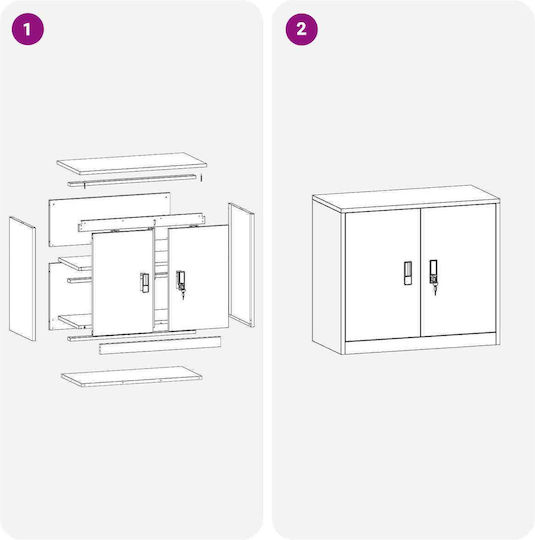 1

2