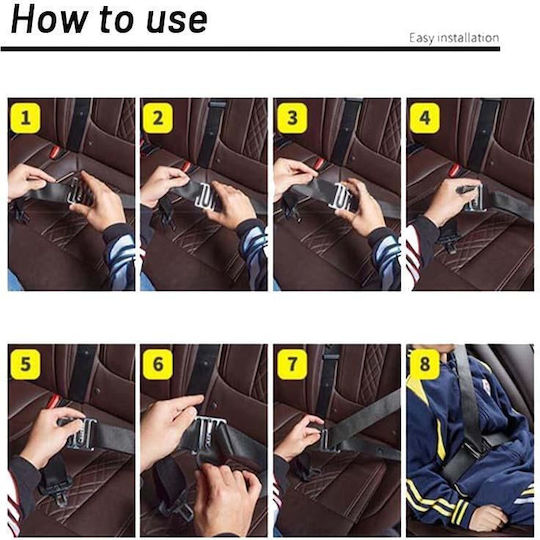 How to use

Easy installation

1

2

3

4

5

6

7

8