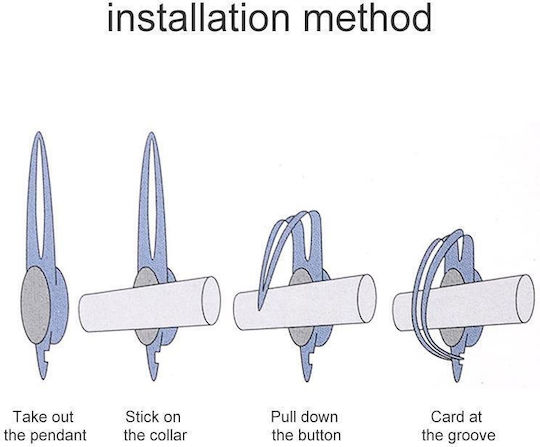 installation method

Take out the pendant

Stick on the collar

Pull down the button

Card at the groove