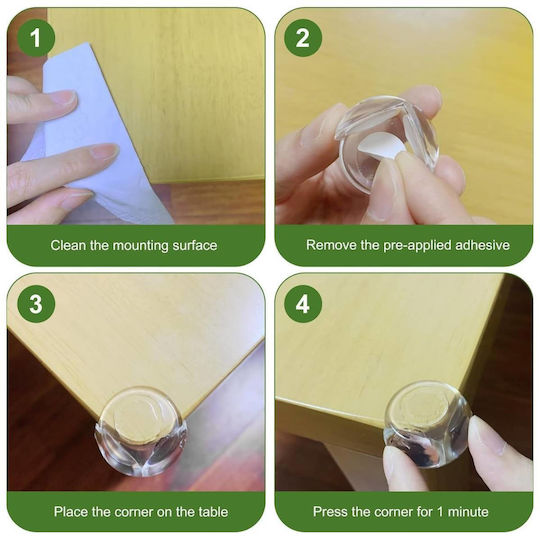 1
Clean the mounting surface

2
Remove the pre-applied adhesive

3
Place the corner on the table

4
Press the corner for 1 minute