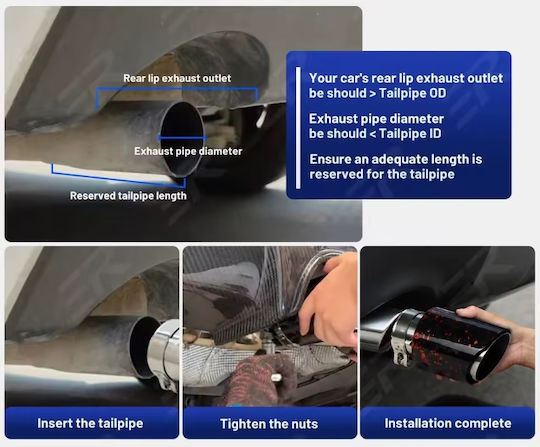 Rear lip exhaust outlet

Exhaust pipe diameter

Reserved tailpipe length

Your car's rear lip exhaust outlet be should > Tailpipe OD

Exhaust pipe diameter be should < Tailpipe ID

Ensure an adequate length is reserved for the tailpipe

Insert the tailpipe

Tighten the nuts

Installation complete