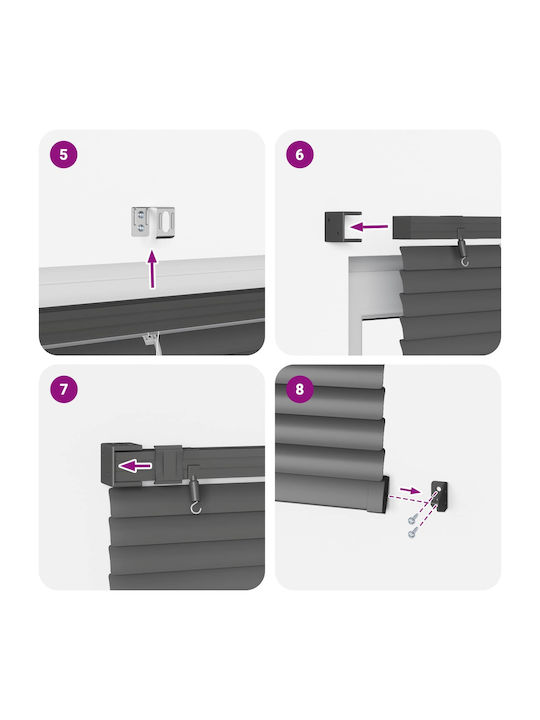 5

6

7

8