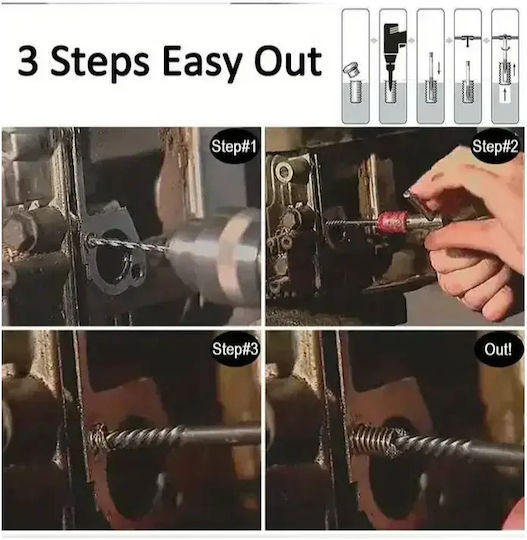 3 Steps Easy Out

Step#1

Step#2

Step#3

Out!