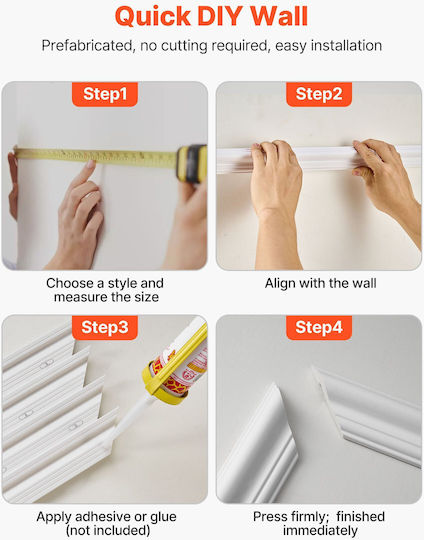 Quick DIY Wall

Prefabricated, no cutting required, easy installation

Step1

Choose a style and measure the size

Step2

Align with the wall

Step3

Apply adhesive or glue (not included)

Step4

Press firmly; finished immediately