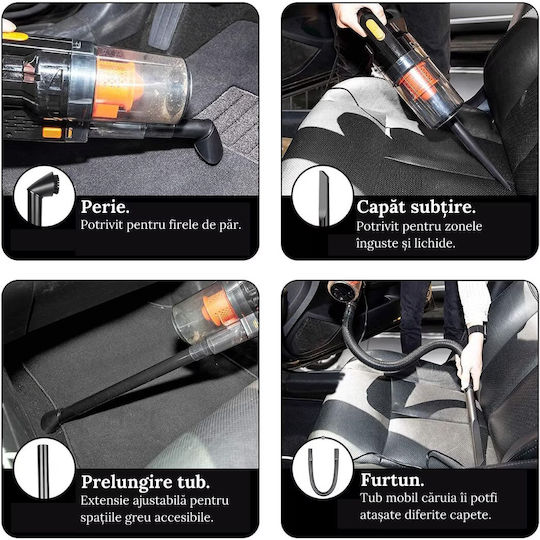 Perie.
Potrivit pentru firele de păr.

Capăt subțire.
Potrivit pentru zonele înguste și lichide.

Prelungire tub.
Extensie ajustabilă pentru spațiile greu accesibile.

Furtun.
Tub mobil căruia îi potfi atașate diferite capete.