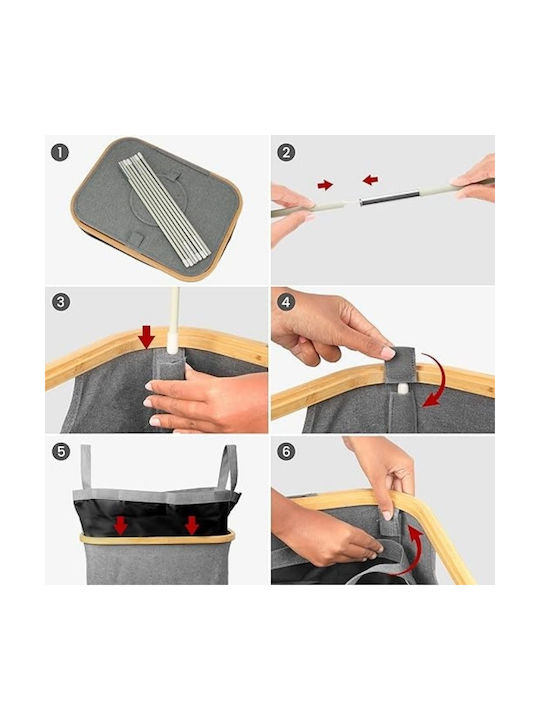 1

2

3

4

5

6