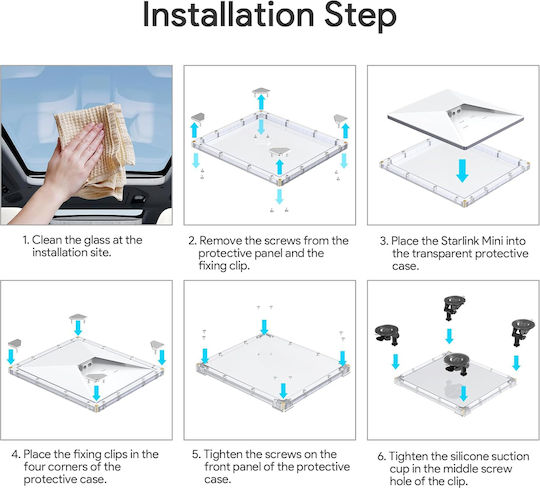 Installation Step

1. Clean the glass at the installation site.

2. Remove the screws from the protective panel and the fixing clip.

3. Place the Starlink Mini into the transparent protective case.

4. Place the fixing clips in the four corners of the protective case.

5. Tighten the screws on the front panel of the protective case.

6. Tighten the silicone suction cup in the middle screw hole of the clip.