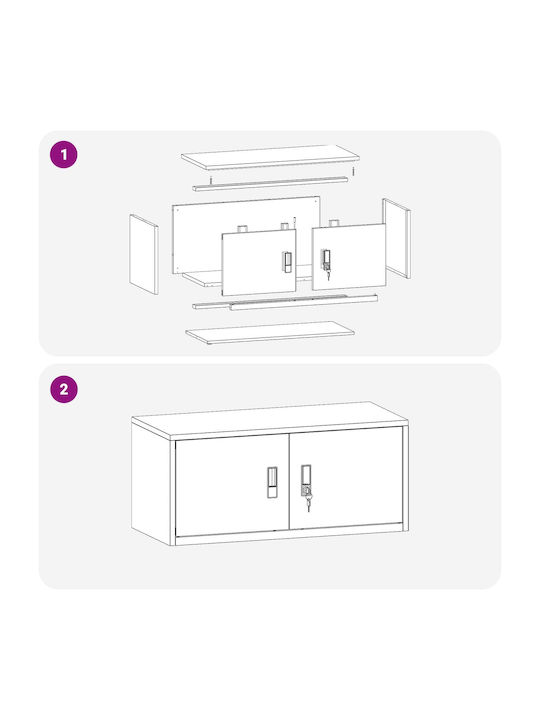 1

2