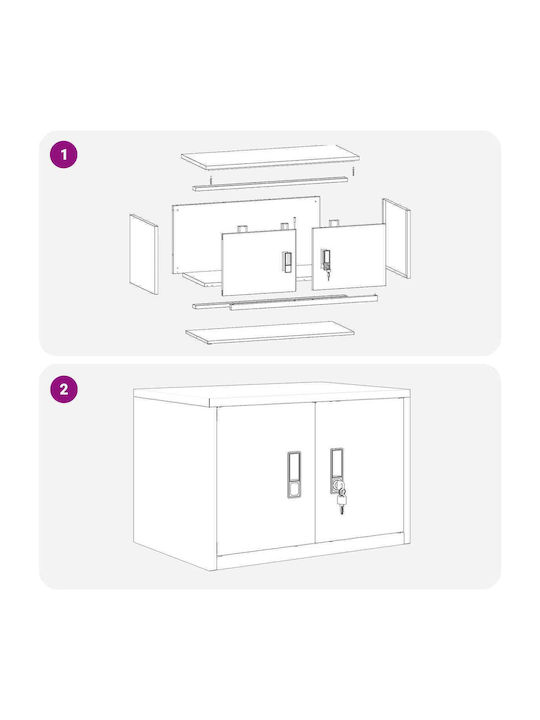 1

2