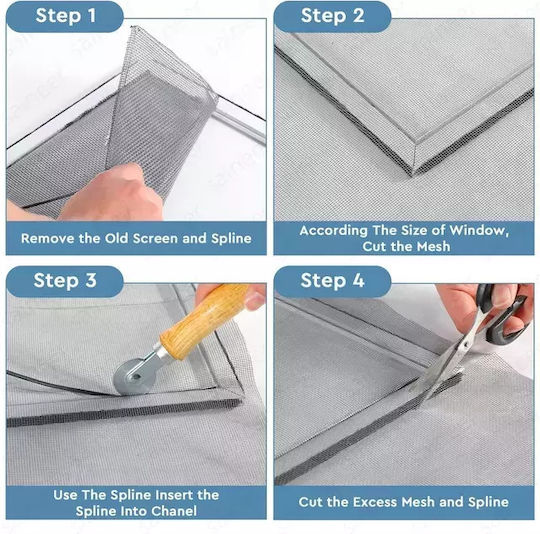 Step 1

Remove the Old Screen and Spline

Step 2

According The Size of Window, Cut the Mesh

Step 3

Use The Spline Insert the Spline Into Chanel

Step 4

Cut the Excess Mesh and Spline