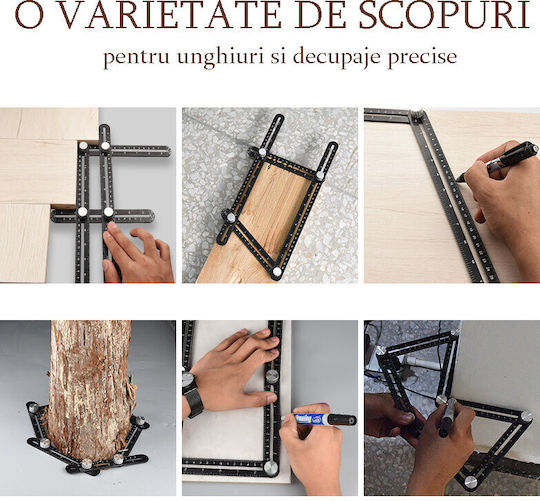 O VARIETATE DE SCOPURI

pentru unghiuri si decupaje precise