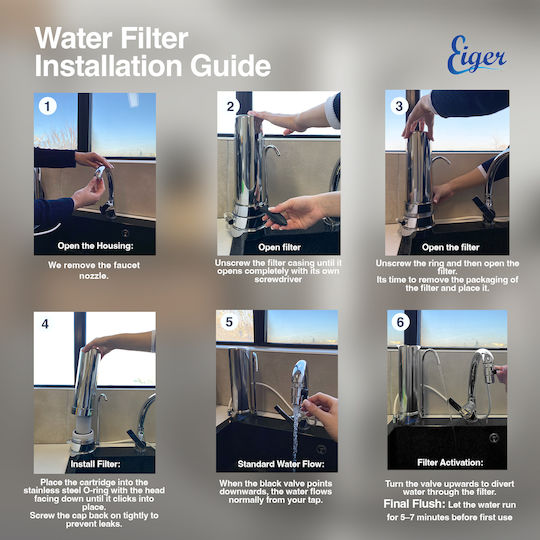 Water Filter Installation Guide

Eiger

1
Open the Housing:
We remove the faucet nozzle.

2
Open filter
Unscrew the filter casing until it opens completely with its own screwdriver

3
Open the filter
Unscrew the ring and then open the filter.
Its time to remove the packaging of the filter and place it.

4
Install Filter:
Place the cartridge into the stainless steel O-ring with the head facing down until it clicks into place.
Screw the cap back on tightly to prevent leaks.

5
Standard Water Flow:
When the black valve points downwards, the water flows normally from your tap.

6
Filter Activation:
Turn the valve upwards to divert water through the filter.
Final Flush: Let the water run for 5–7 minutes before first use