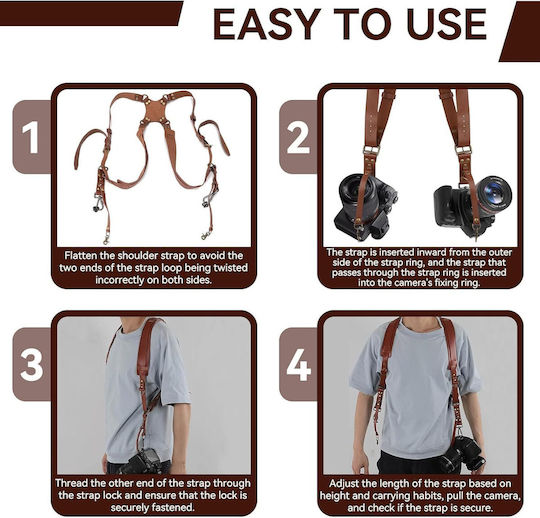 EASY TO USE

1

Flatten the shoulder strap to avoid the two ends of the strap loop being twisted incorrectly on both sides.

2

The strap is inserted inward from the outer side of the strap ring, and the strap that passes through the strap ring is inserted into the camera's fixing ring.

3

Thread the other end of the strap through the strap lock and ensure that the lock is securely fastened.

4

Adjust the length of the strap based on height and carrying habits, pull the camera, and check if the strap is secure.