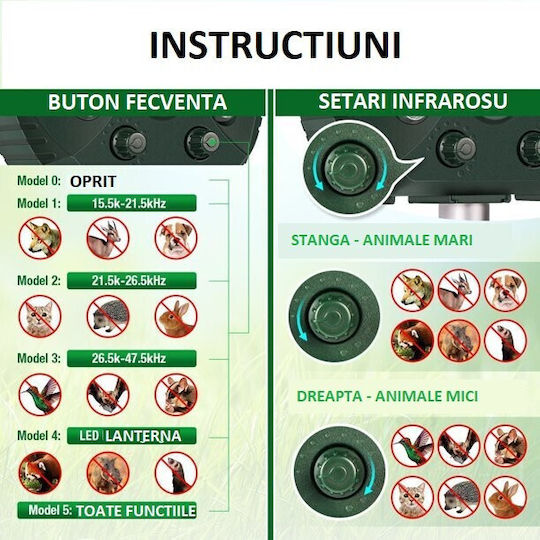 INSTRUCTIUNI

BUTON FECVENTA

Model 0: OPRIT
Model 1: 15.5k-21.5kHz
Model 2: 21.5k-26.5kHz
Model 3: 26.5k-47.5kHz
Model 4: LED LANTERNA
Model 5: TOATE FUNCTIILE

SETARI INFRAROSU

STANGA - ANIMALE MARI

DREAPTA - ANIMALE MICI