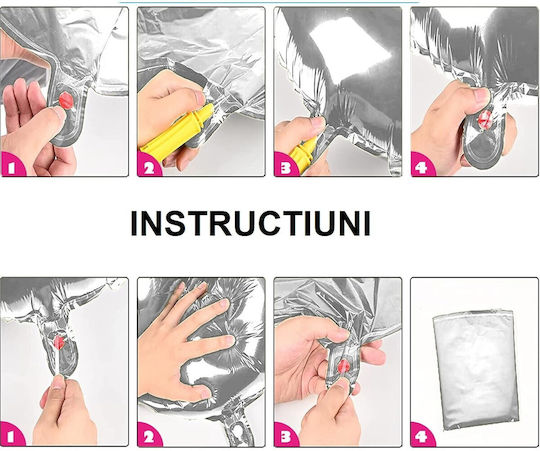 1

2

3

4

INSTRUCTIUNI

1

2

3

4