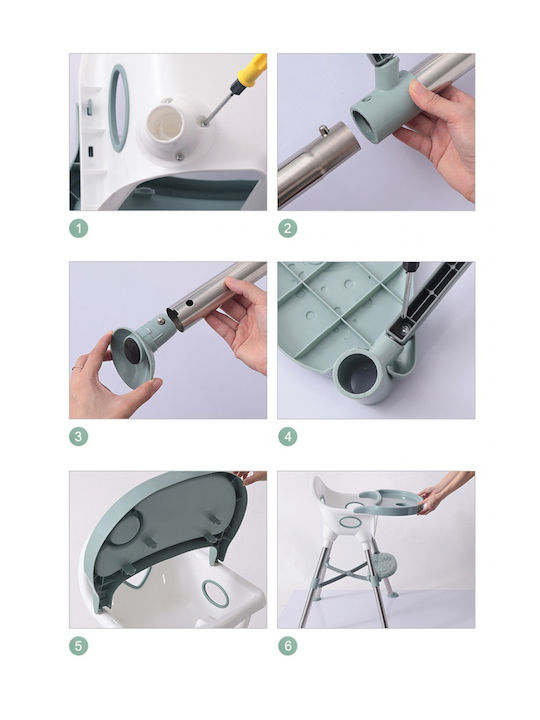 1

2

3

4

5

6