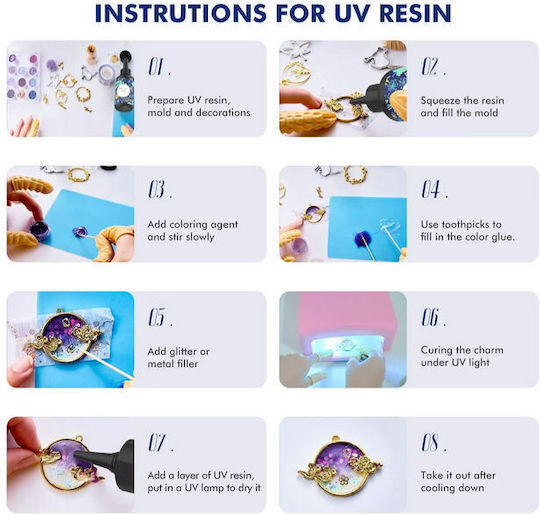 INSTRUTIONS FOR UV RESIN

01.
Prepare UV resin, mold and decorations

02.
Squeeze the resin and fill the mold

03.
Add coloring agent and stir slowly

04.
Use toothpicks to fill in the color glue.

05.
Add glitter or metal filler

06.
Curing the charm under UV light

07.
Add a layer of UV resin, put in a UV lamp to dry it

08.
Take it out after cooling down