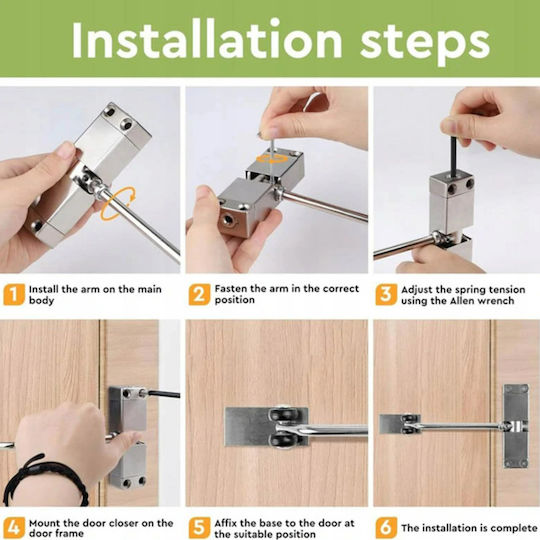 Installation steps

1 Install the arm on the main body

2 Fasten the arm in the correct position

3 Adjust the spring tension using the Allen wrench

4 Mount the door closer on the door frame

5 Affix the base to the door at the suitable position

6 The installation is complete