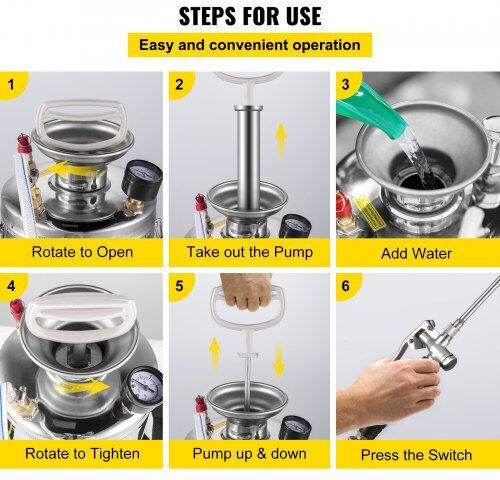 STEPS FOR USE

Easy and convenient operation

1

Rotate to Open

2

Take out the Pump

3

Add Water

4

Rotate to Tighten

5

Pump up & down

6

Press the Switch