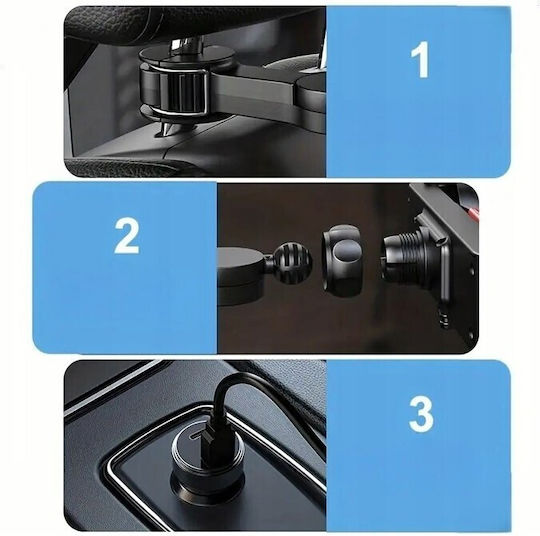 1

2

3