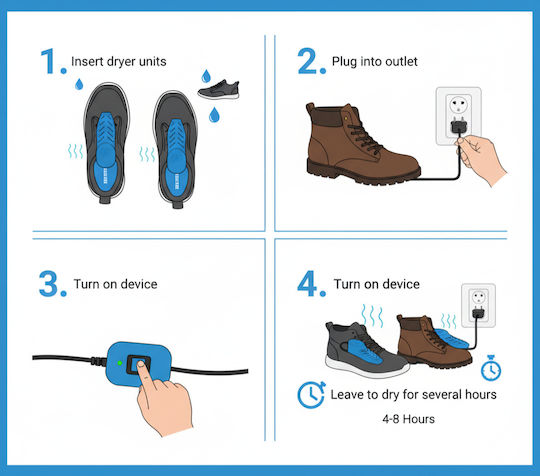 1. Insert dryer units

2. Plug into outlet

3. Turn on device

4. Turn on device

Leave to dry for several hours

4-8 Hours