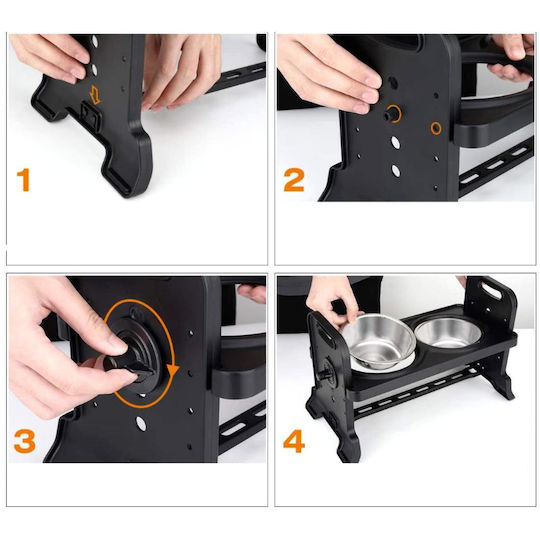 1

2

3

4