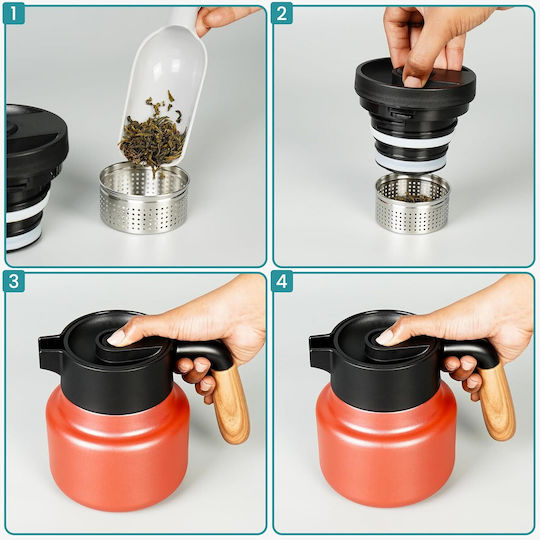 1

2

3

4