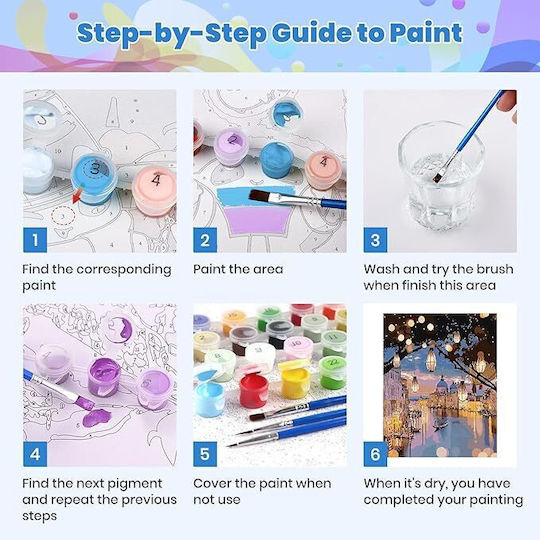 Step-by-Step Guide to Paint

1

Find the corresponding paint

2

Paint the area

3

Wash and try the brush when finish this area

4

Find the next pigment and repeat the previous steps

5

Cover the paint when not use

6

When it's dry, you have completed your painting