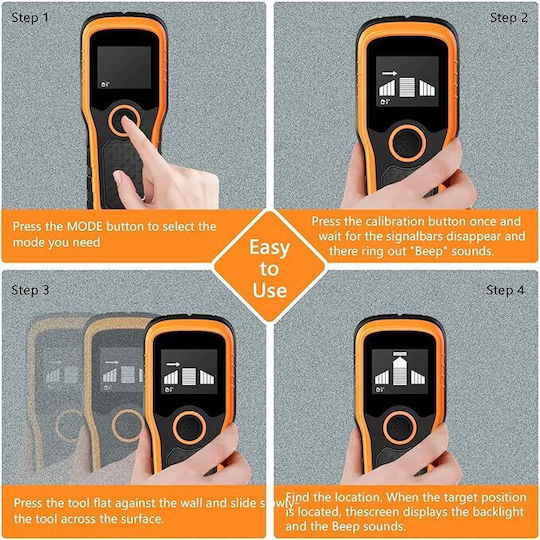 Step 1

Press the MODE button to select the mode you need

Step 2

Press the calibration button once and wait for the signalbars disappear and there ring out "Beep" sounds.

Easy to Use

Step 3

Press the tool flat against the wall and slide slowly the tool across the surface.

Step 4

Find the location. When the target position is located, thescreen displays the backlight and the Beep sounds.