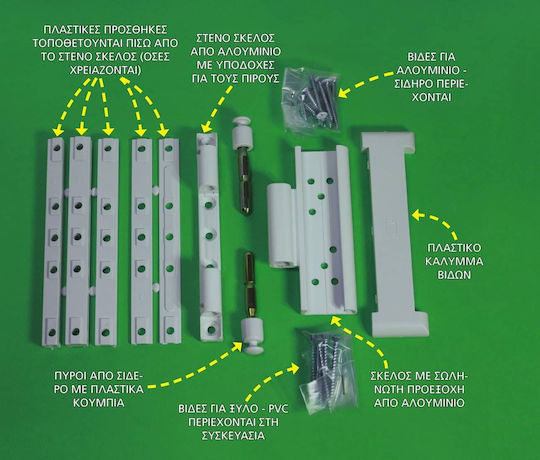 ΠΛΑΣΤΙΚΕΣ ΠΡΟΣΘΗΚΕΣ ΤΟΠΟΘΕΤΟΥΝΤΑΙ ΠΙΣΩ ΑΠΟ ΤΟ ΣΤΕΝΟ ΣΚΕΛΟΣ (ΟΣΕΣ ΧΡΕΙΑΖΟΝΤΑΙ)

ΣΤΕΝΟ ΣΚΕΛΟΣ ΑΠΟ ΑΛΟΥΜΙΝΙΟ ΜΕ ΥΠΟΔΟΧΕΣ ΓΙΑ ΤΟΥΣ ΠΙΡΟΥΣ

ΒΙΔΕΣ ΓΙΑ ΑΛΟΥΜΙΝΙΟ - ΣΙΔΗΡΟ ΠΕΡΙΕΧΟΝΤΑΙ

ΠΛΑΣΤΙΚΟ ΚΑΛΥΜΜΑ ΒΙΔΩΝ

ΠΥΡΟΙ ΑΠΟ ΣΙΔΕΡΟ ΜΕ ΠΛΑΣΤΙΚΑ ΚΟΥΜΠΙΑ

ΒΙΔΕΣ ΓΙΑ ΞΥΛΟ - PVC ΠΕΡΙΕΧΟΝΤΑΙ ΣΤΗ ΣΥΣΚΕΥΑΣΙΑ

ΣΚΕΛΟΣ ΜΕ ΣΩΛΗΝΩΤΗ ΠΡΟΕΞΟΧΗ ΑΠΟ ΑΛΟΥΜΙΝΙΟ