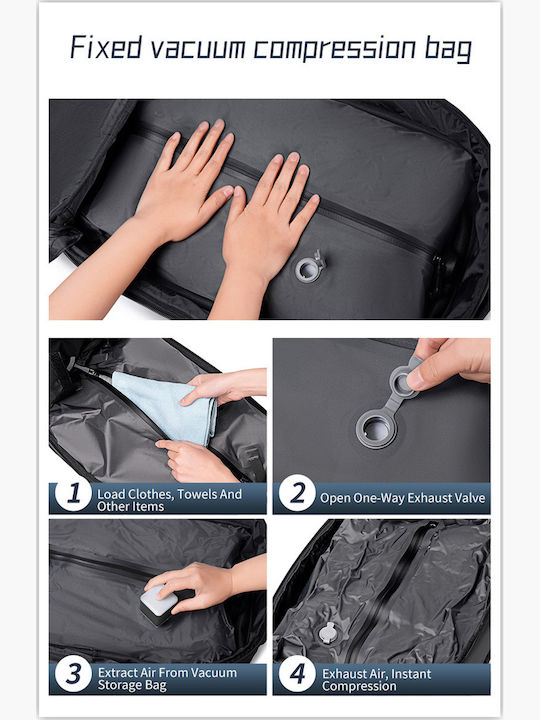 Fixed vacuum compression bag

1 Load Clothes, Towels And Other Items

2 Open One-Way Exhaust Valve

3 Extract Air From Vacuum Storage Bag

4 Exhaust Air, Instant Compression